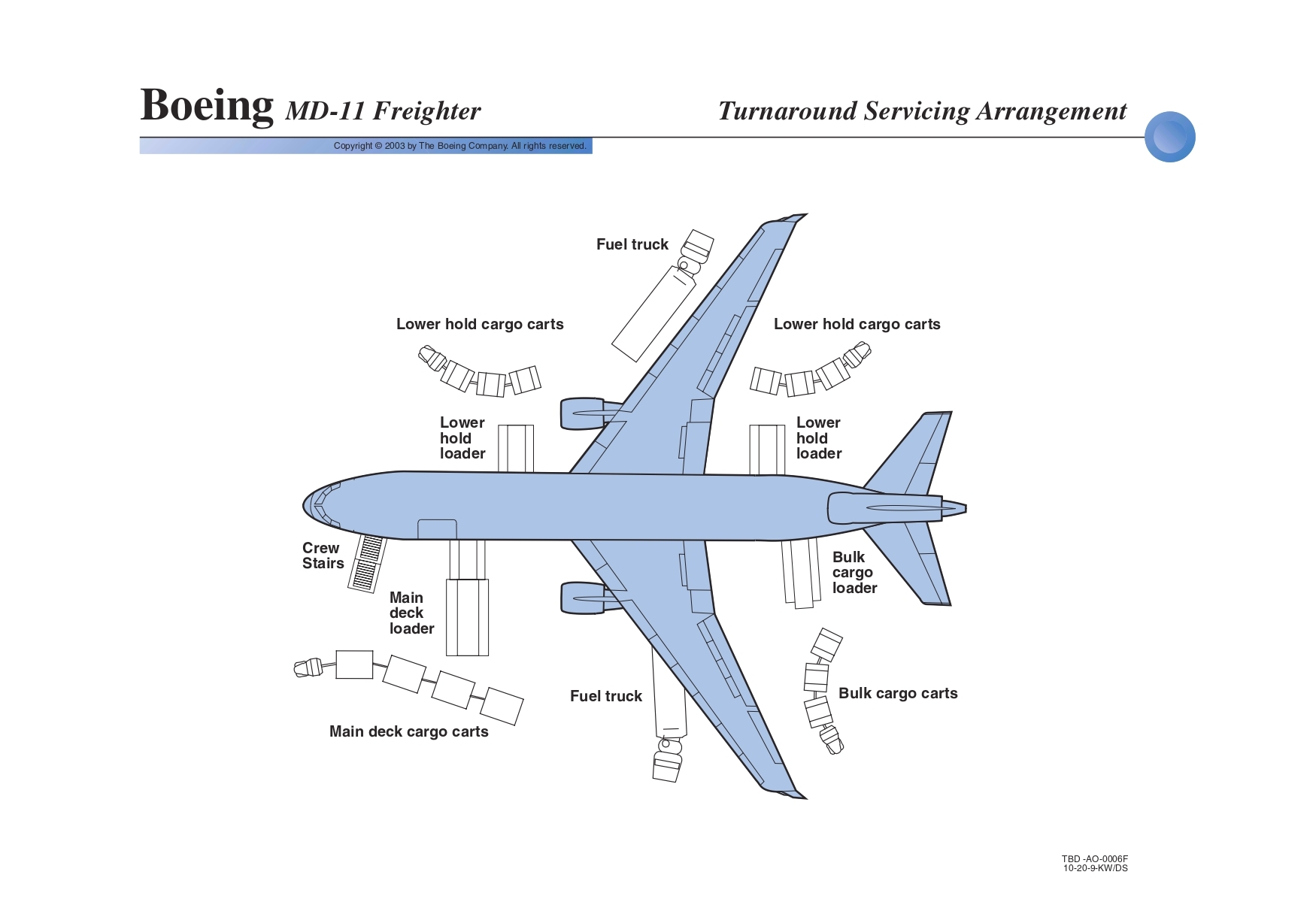 Boeing MD-11 Freighter

Turnaround Servicing Arrangement

Copyright © 2003 by The Boeing Company. All rights reserved.

Fuel truck

Lower hold cargo carts

Lower hold cargo carts

Lower hold loader

Lower hold loader

Crew Stairs

Main deck loader

Bulk cargo loader

Main deck cargo carts

Fuel truck

Bulk cargo carts

TBD -AO-0006F
10-20-9-KW/DS